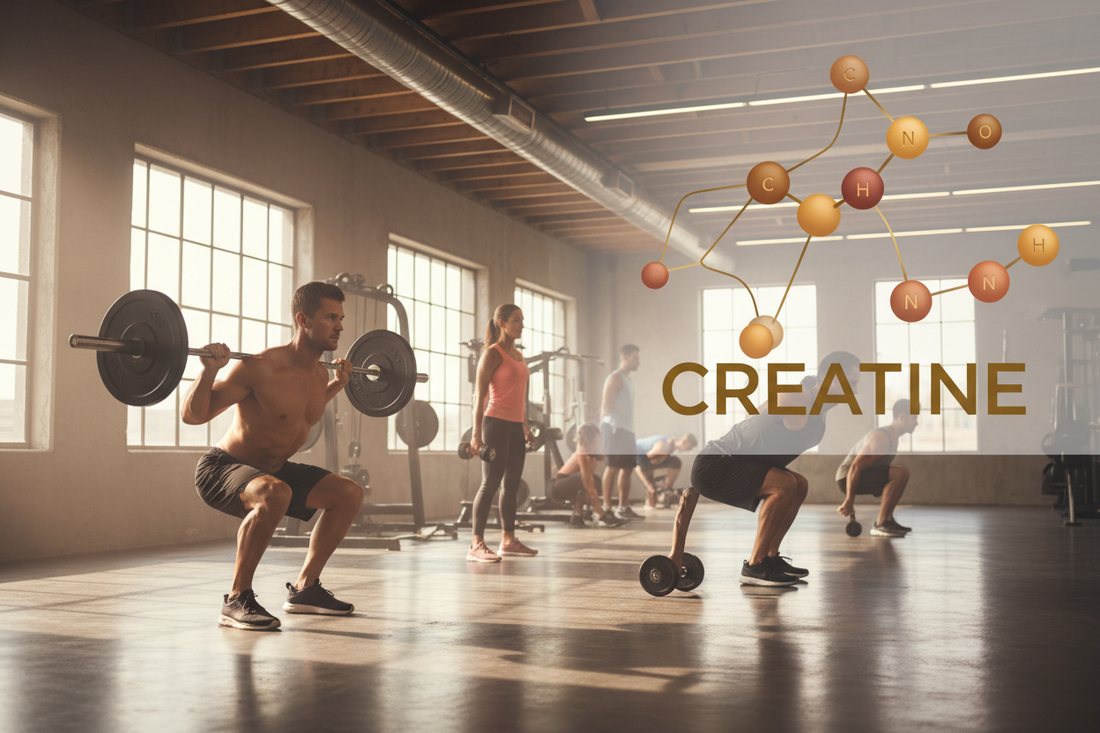 C
N
O
C
H
H
N
N
CREATINE